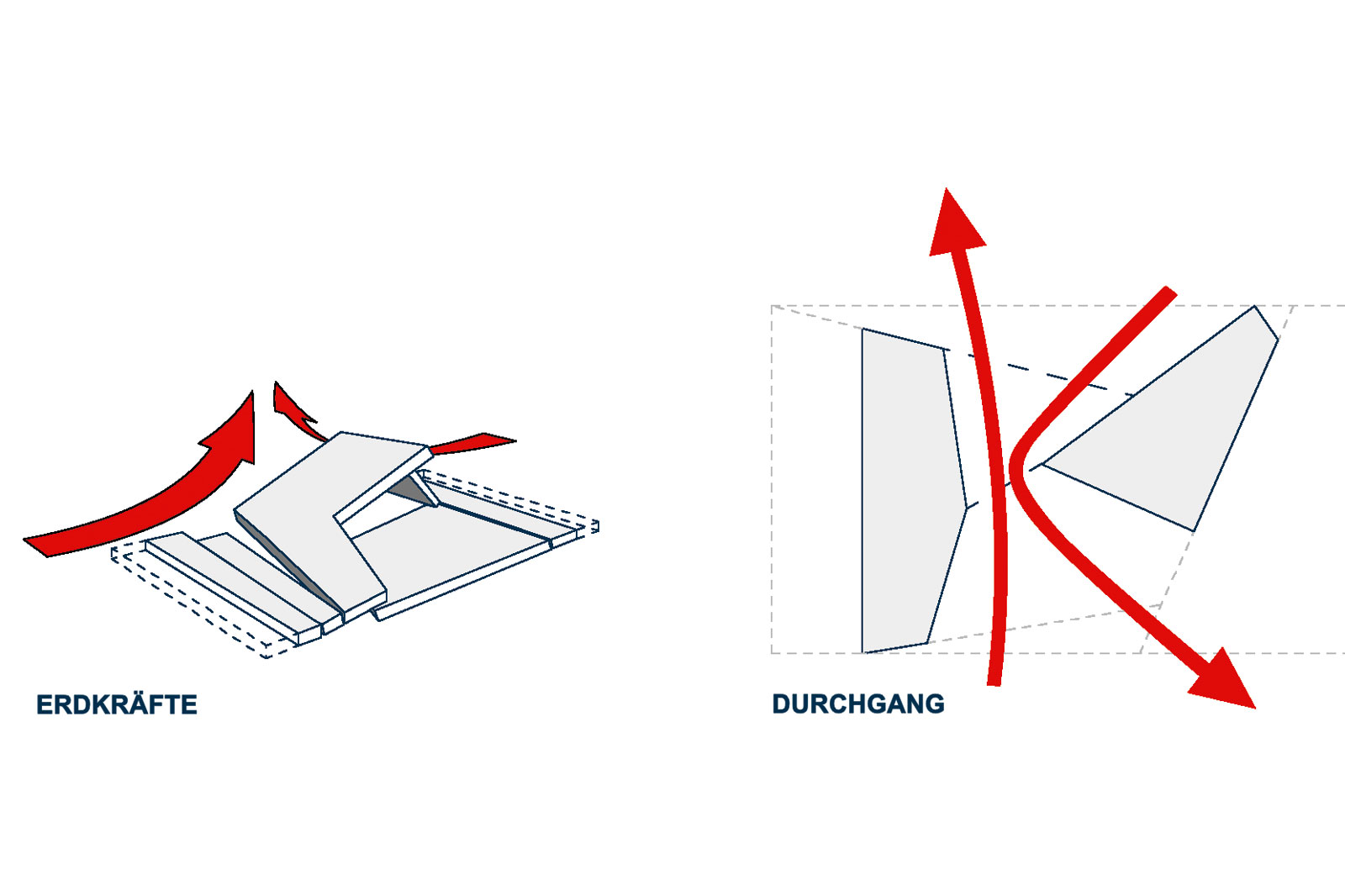 ERDKRÄFTE

DURCHGANG