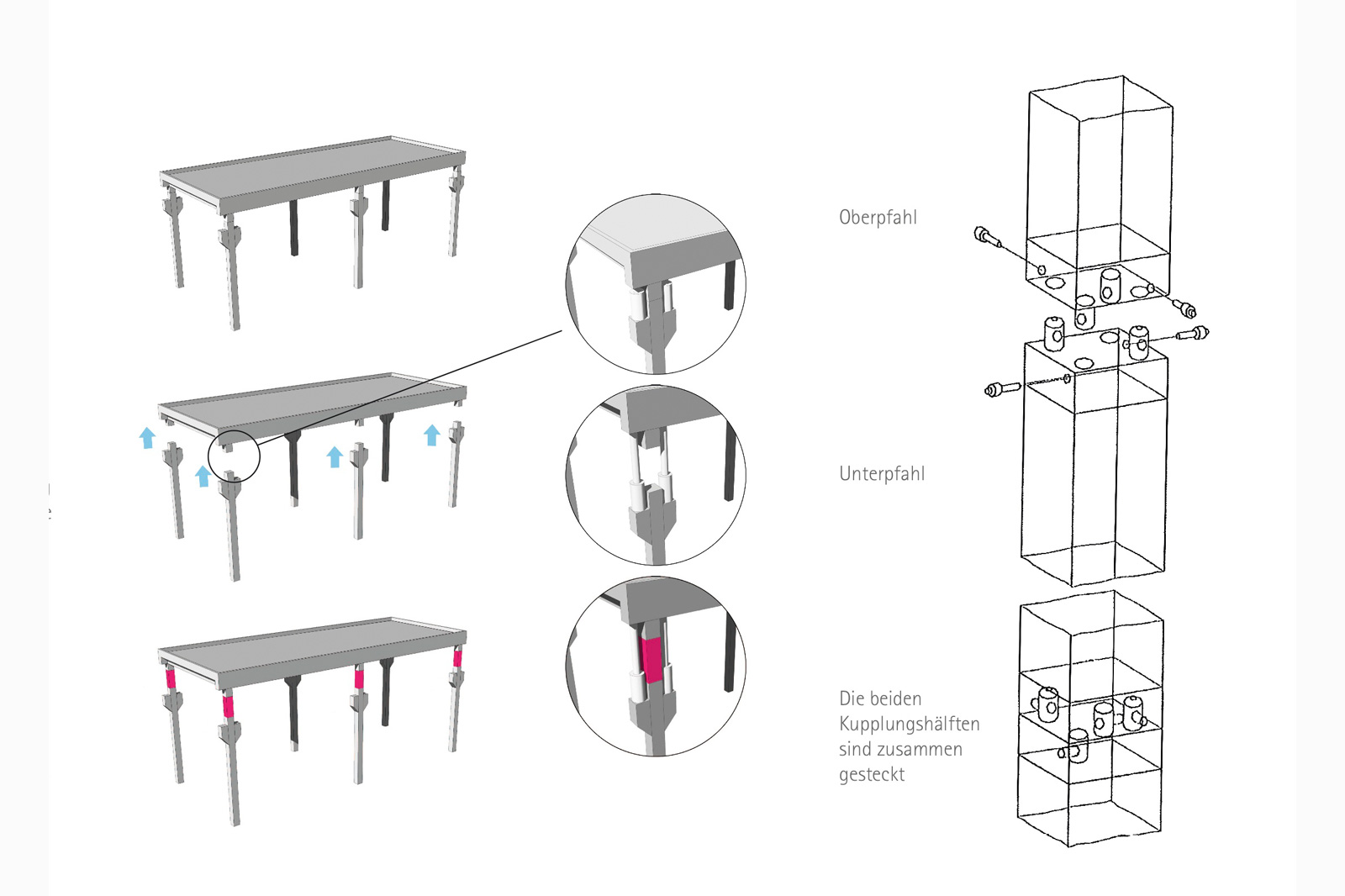 Oberpfahl

Unterpfahl

Die beiden Kupplungshälften sind zusammen gesteckt